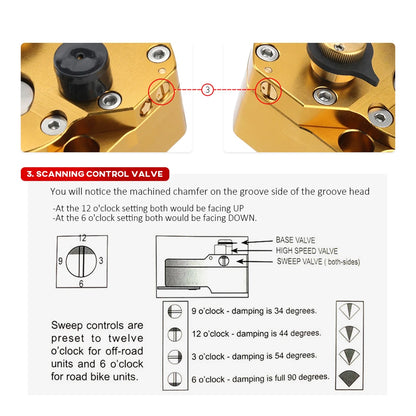 3

3. SCANNING CONTROL VALVE

You will notice the machined chamfer on the groove side of the groove head

-At the 12 o'clock setting both would be facing UP
-At the 6 o'clock setting both would be facing DOWN.

12
9
3
6

BASE VALVE
HIGH SPEED VALVE
SWEEP VALVE ( both-sides)

Sweep controls are preset to twelve o'clock for off-road units and 6 o'clock for road bike units.

9 o'clock - damping is 34 degrees.
12 o'clock - damping is 44 degrees.
3 o'clock - damping is 54 degrees.
6 o'clock - damping is full 90 degrees.